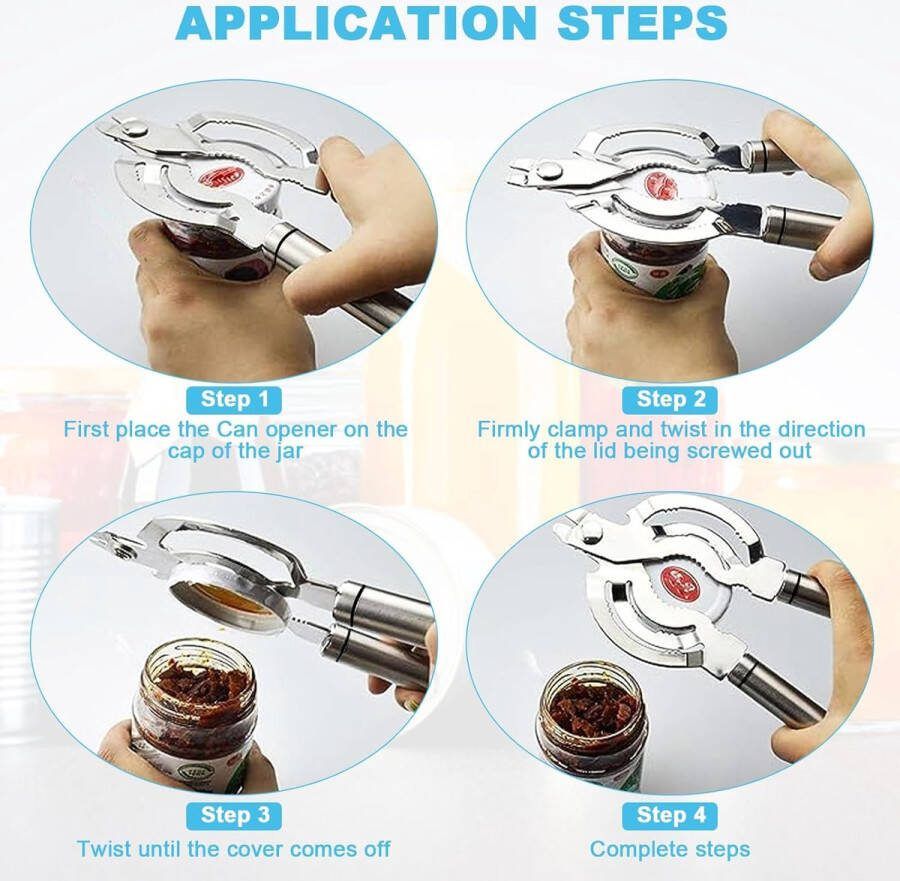 APPLICATION STEPS

Step 1
First place the Can opener on the cap of the jar

Step 2
Firmly clamp and twist in the direction of the lid being screwed out

Step 3
Twist until the cover comes off

Step 4
Complete steps