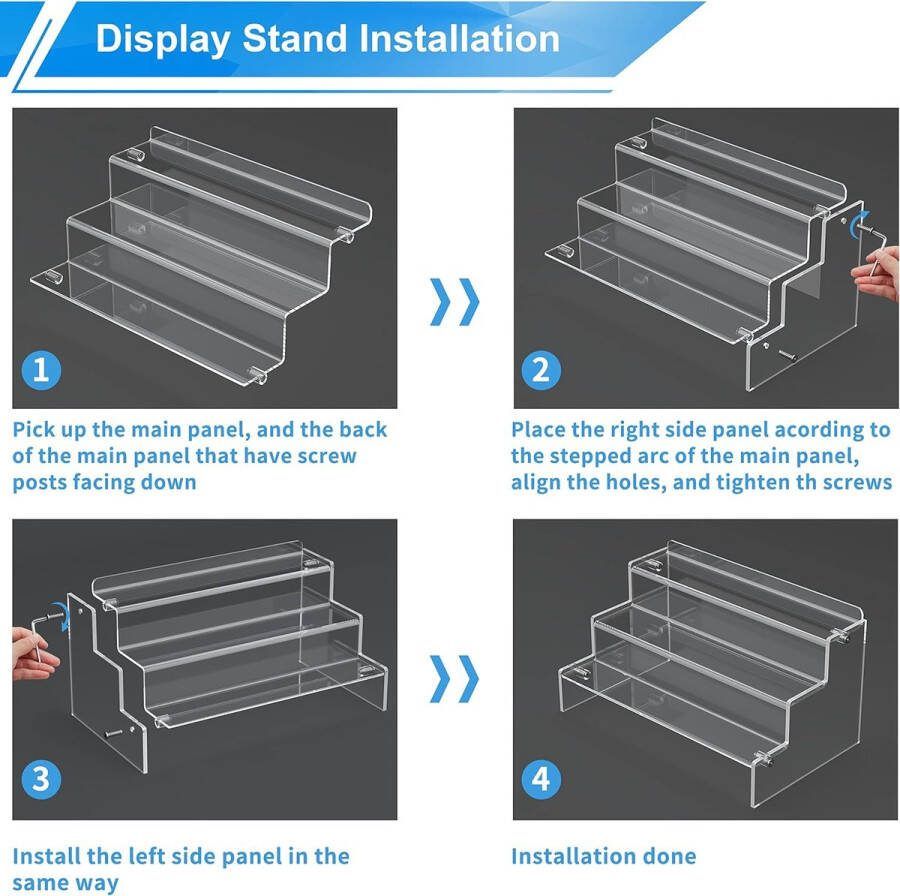 Display Stand Installation

1

Pick up the main panel, and the back of the main panel that have screw posts facing down

2

Place the right side panel acording to the stepped arc of the main panel, align the holes, and tighten th screws

3

Install the left side panel in the same way

4

Installation done