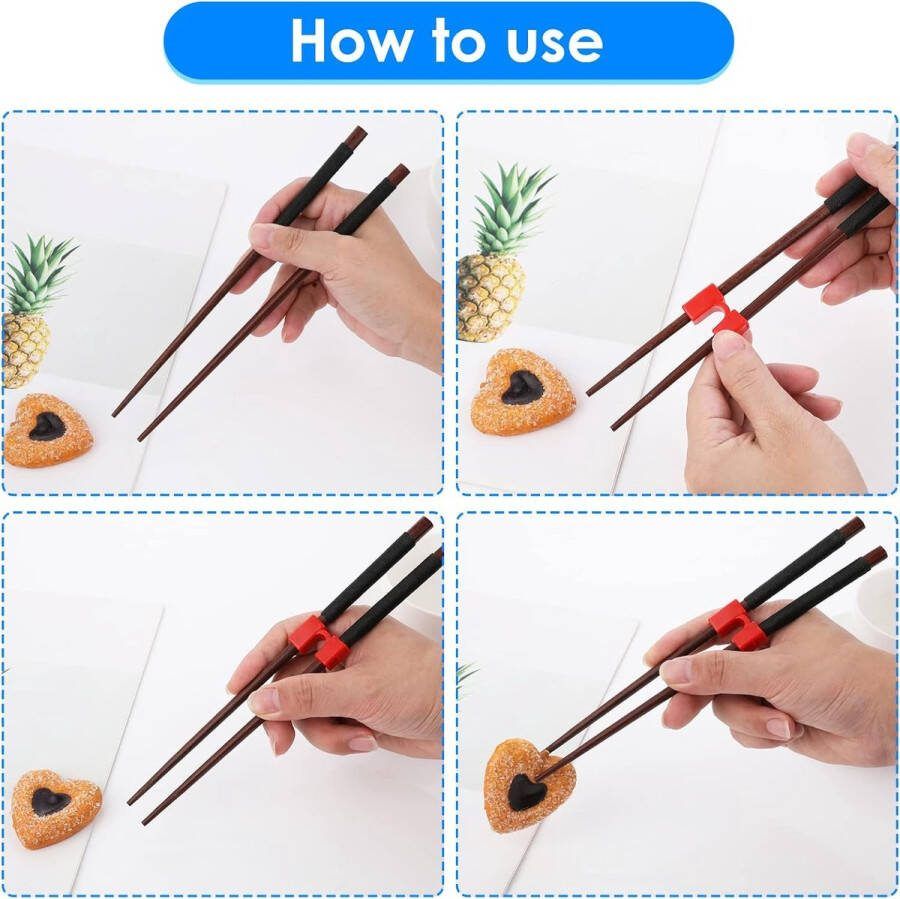 How to use