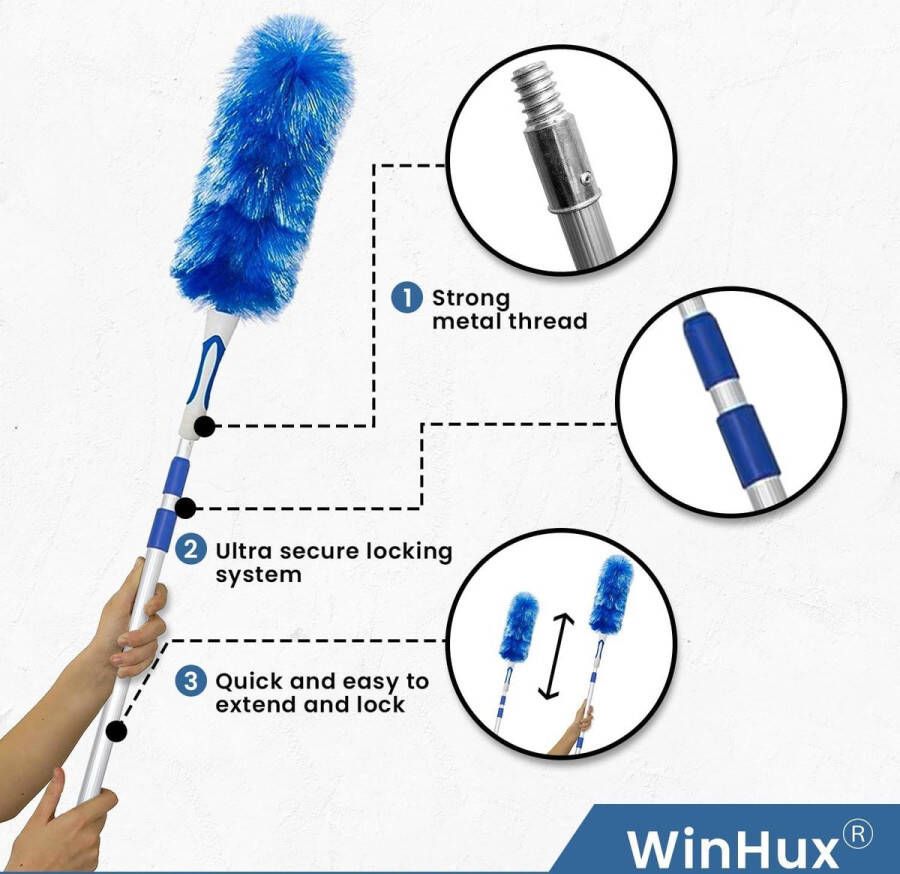 1 Strong metal thread

2 Ultra secure locking system

3 Quick and easy to extend and lock

WinHux®