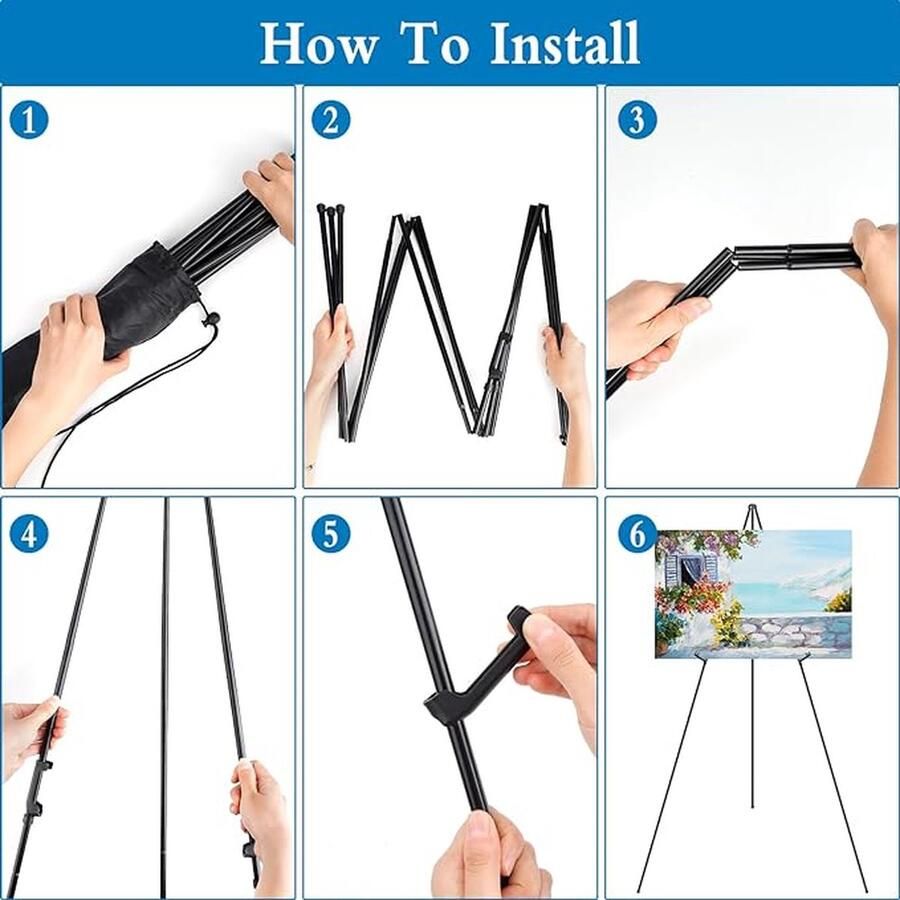 How To Install

1

2

3

4

5

6