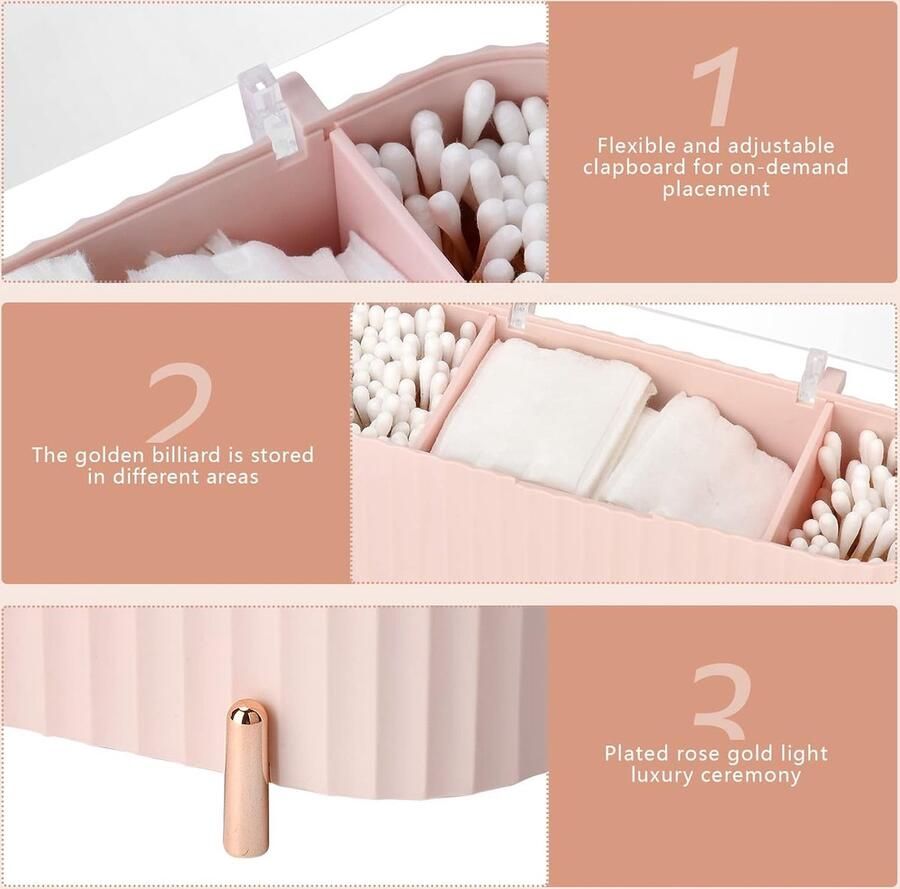 1

Flexible and adjustable clapboard for on-demand placement

2

The golden billiard is stored in different areas

3

Plated rose gold light luxury ceremony