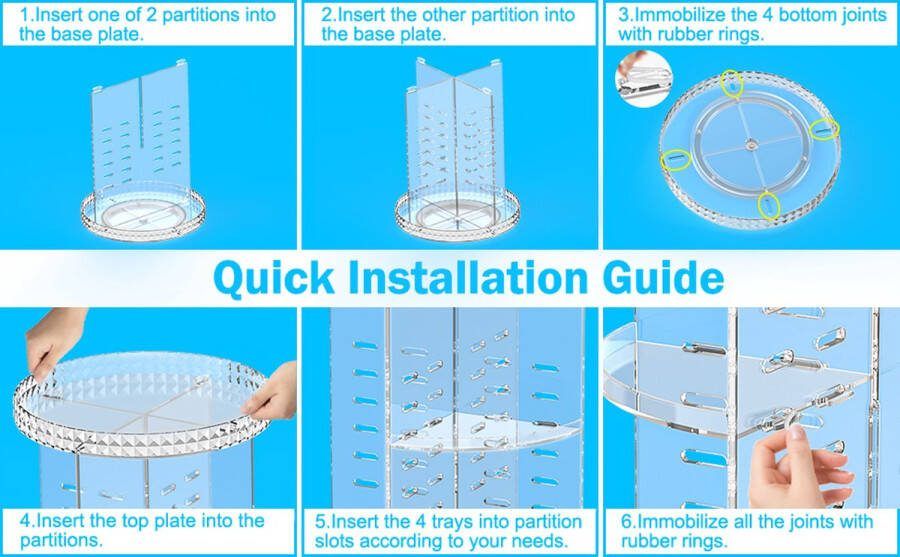 1.Insert one of 2 partitions into the base plate.

2.Insert the other partition into the base plate.

3.Immobilize the 4 bottom joints with rubber rings.

Quick Installation Guide

4.Insert the top plate into the partitions.

5.Insert the 4 trays into partition slots according to your needs.

6.Immobilize all the joints with rubber rings.