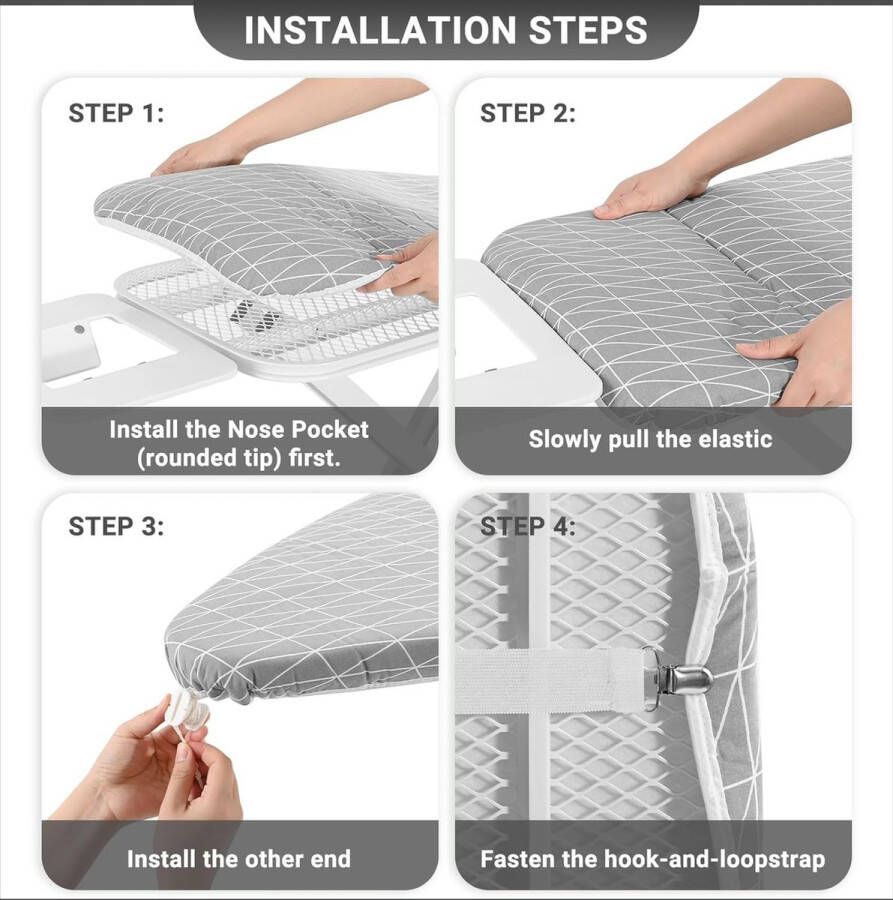 INSTALLATION STEPS

STEP 1:

Install the Nose Pocket (rounded tip) first.

STEP 2:

Slowly pull the elastic

STEP 3:

Install the other end

STEP 4:

Fasten the hook-and-loopstrap