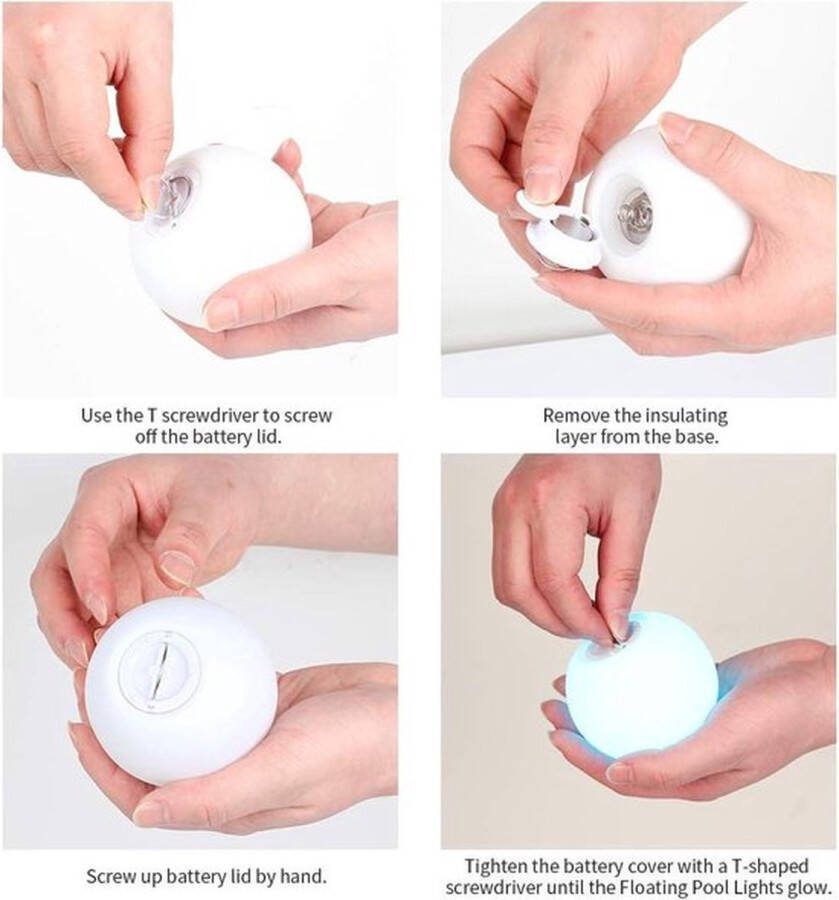 Use the T screwdriver to screw off the battery lid.

Remove the insulating layer from the base.

Screw up battery lid by hand.

Tighten the battery cover with a T-shaped screwdriver until the Floating Pool Lights glow.