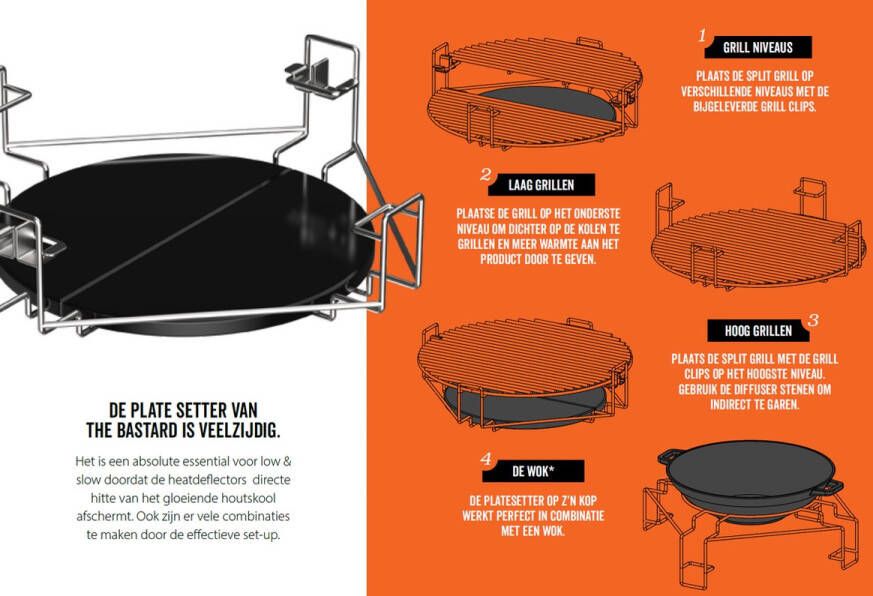 DE PLATE SETTER VAN THE BASTARD IS VEELZIJDIG.

Het is een absolute essential voor low & slow doordat de heatdeflectors directe hitte van het gloeiende houtskool afschermt. Ook zijn er vele combinaties te maken door de effectieve set-up.

1 GRILL NIVEAUS

PLAATS DE SPLIT GRILL OP VERSCHILLENDE NIVEAUS MET DE BIJGELEVERDE GRILL CLIPS.

2 LAAG GRILLEN

PLAATSE DE GRILL OP HET ONDERSTE NIVEAU OM DICHTER OP DE KOLEN TE GRILLEN EN MEER WARMTE AAN HET PRODUCT DOOR TE GEVEN.

HOOG GRILLEN 3

PLAATS DE SPLIT GRILL MET DE GRILL CLIPS OP HET HOOGSTE NIVEAU. GEBRUIK DE DIFFUSER STENEN OM INDIRECT TE GAREN.

4 DE WOK*

DE PLATESETTER OP Z'N KOP WERKT PERFECT IN COMBINATIE MET EEN WOK.