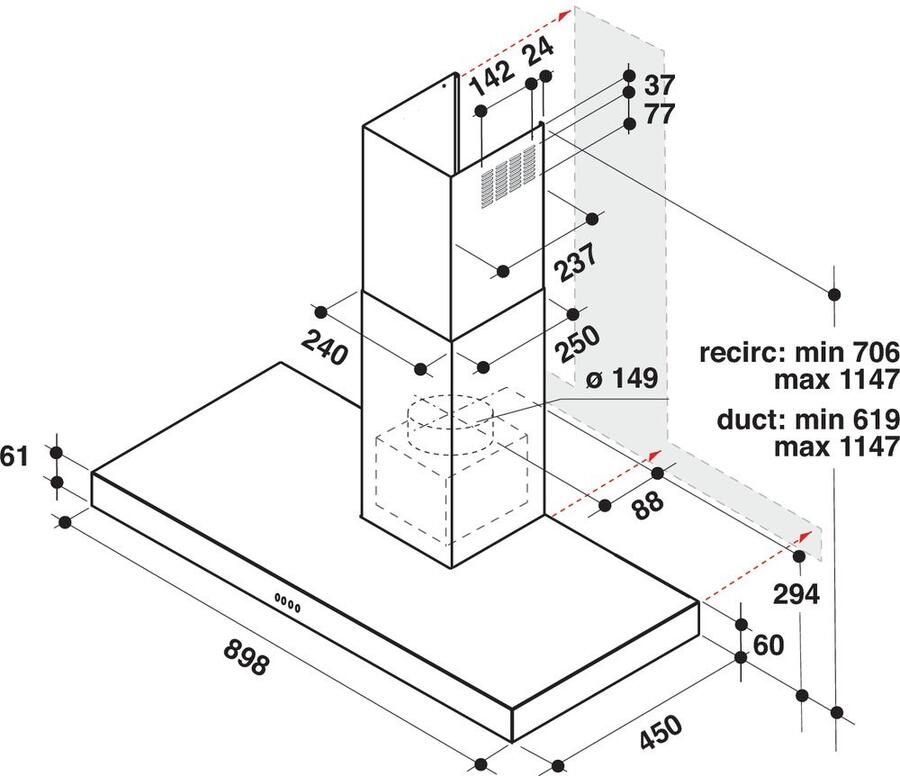 142
24
37
77
237
240
250
ø 149
recirc: min 706
max 1147
duct: min 619
max 1147
61
88
294
60
898
450