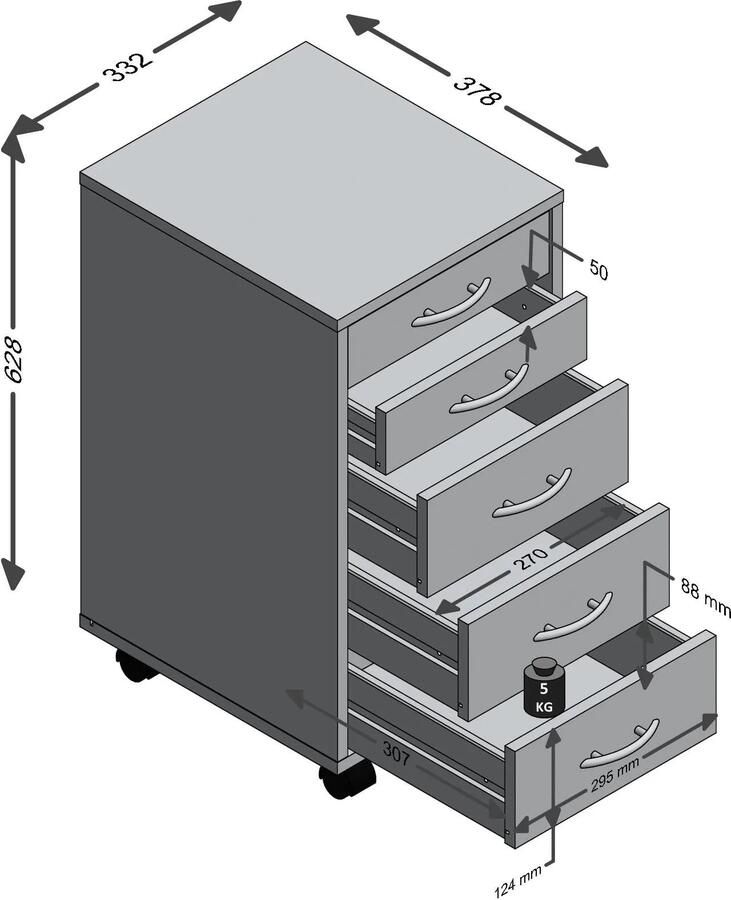 332
378
628
50
270
88 mm
5 KG
307
295 mm
124 mm