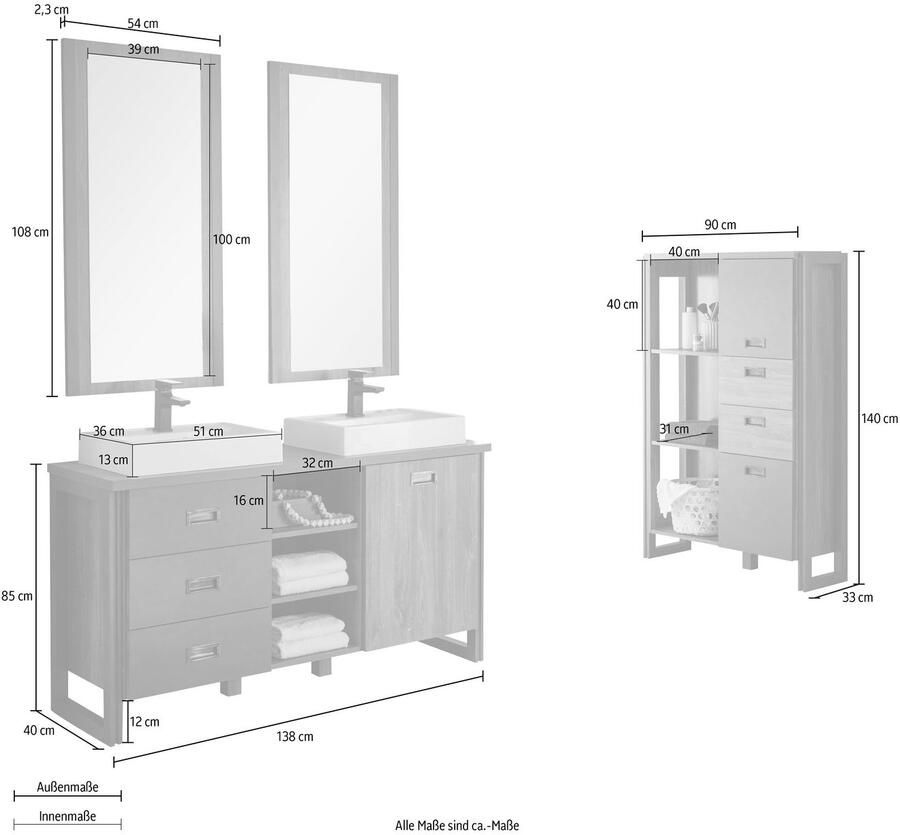 2,3 cm
54 cm
39 cm
108 cm
100 cm
36 cm
51 cm
13 cm
32 cm
16 cm
85 cm
12 cm
40 cm
138 cm
90 cm
40 cm
40 cm
31 cm
140 cm
33 cm
Außenmaße
Innenmaße
Alle Maße sind ca.-Maße