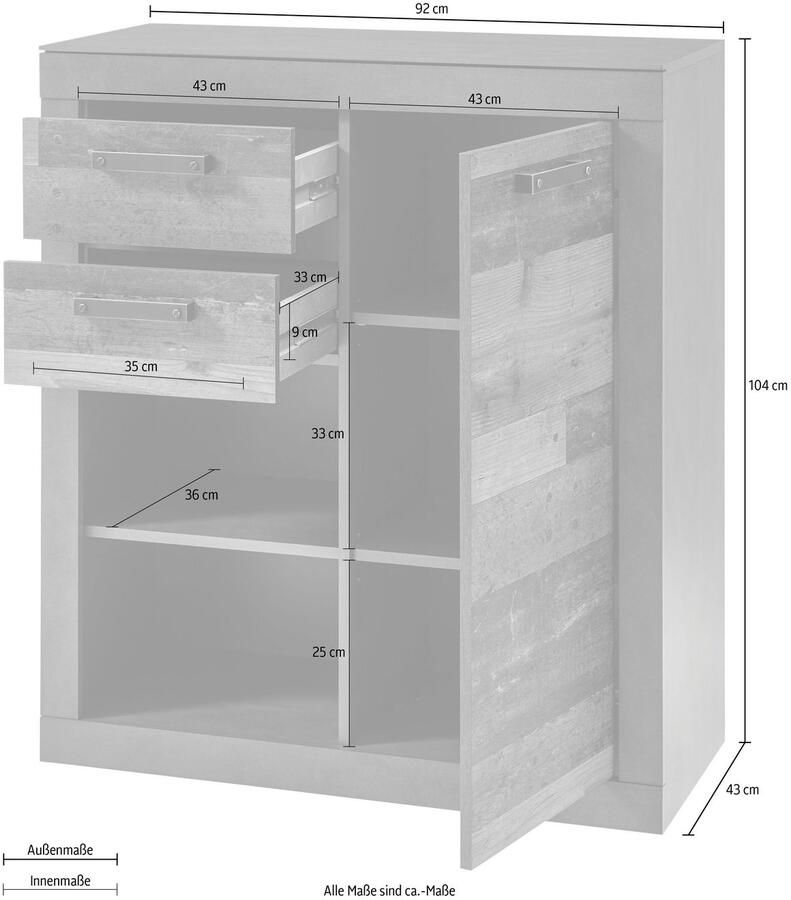 92 cm

43 cm

43 cm

33 cm

9 cm

35 cm

33 cm

36 cm

25 cm

104 cm

43 cm

Außenmaße

Innenmaße

Alle Maße sind ca.-Maße