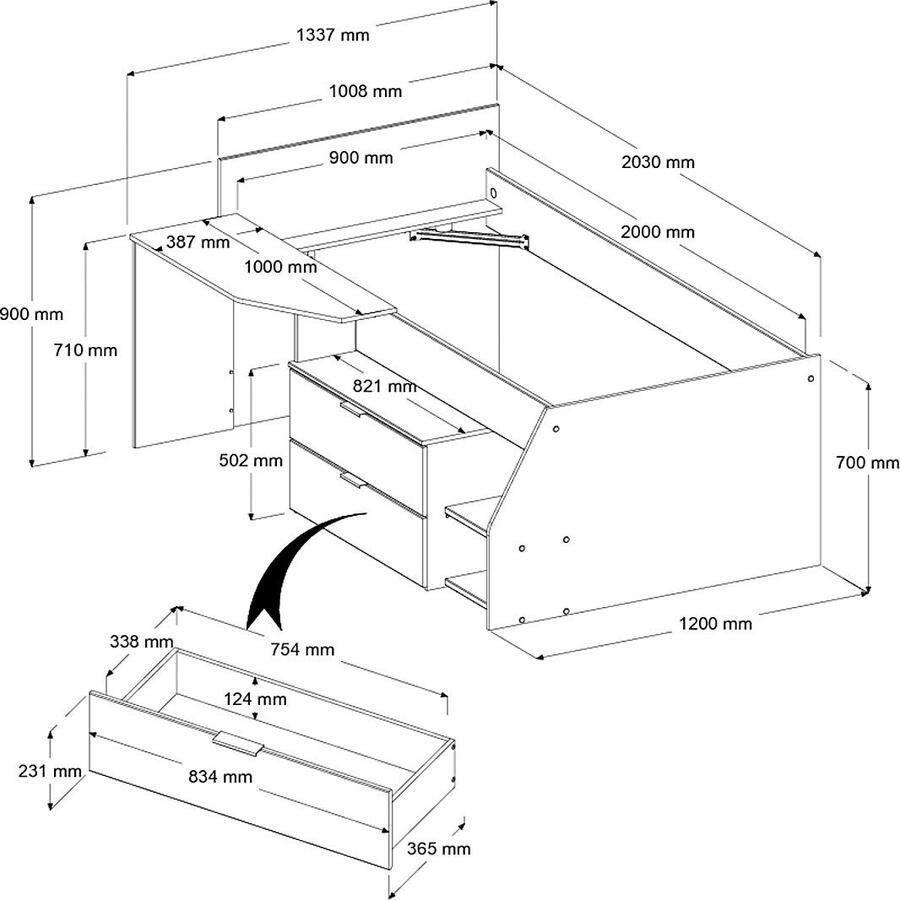 1337 mm
1008 mm
900 mm
2030 mm
2000 mm
387 mm
1000 mm
900 mm
710 mm
821 mm
502 mm
700 mm
1200 mm
338 mm
754 mm
124 mm
231 mm
834 mm
365 mm