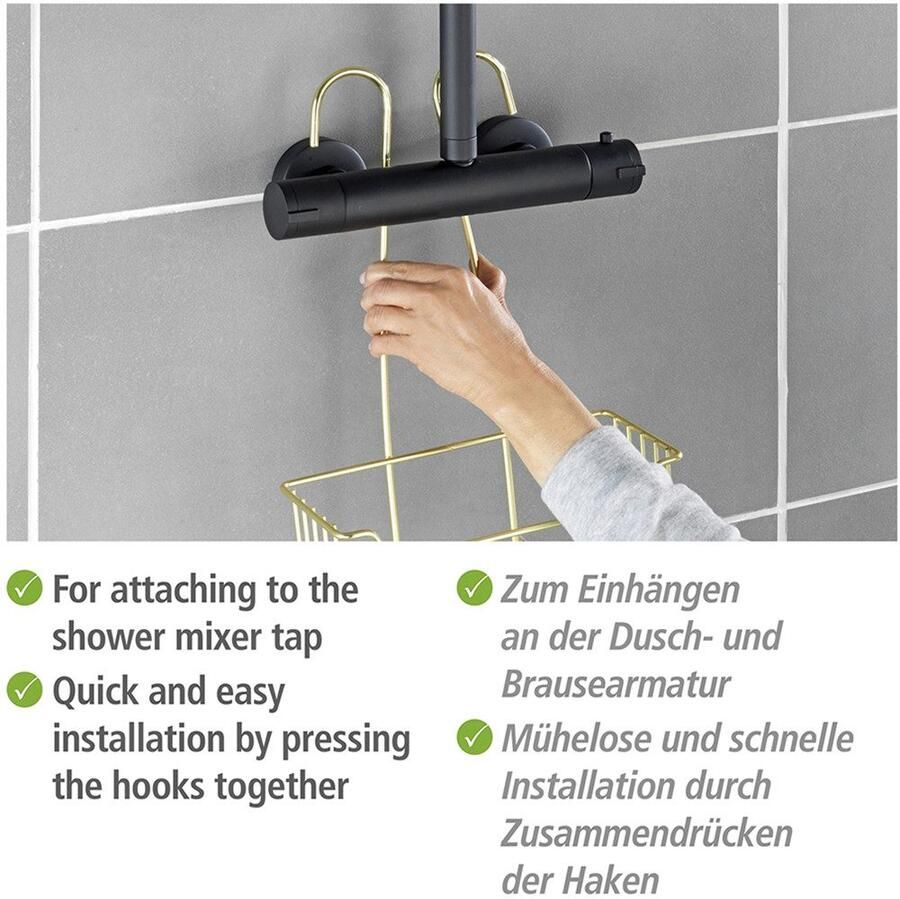 For attaching to the shower mixer tap

Quick and easy installation by pressing the hooks together

Zum Einhängen an der Dusch- und Brausearmatur

Mühelose und schnelle Installation durch Zusammendrücken der Haken