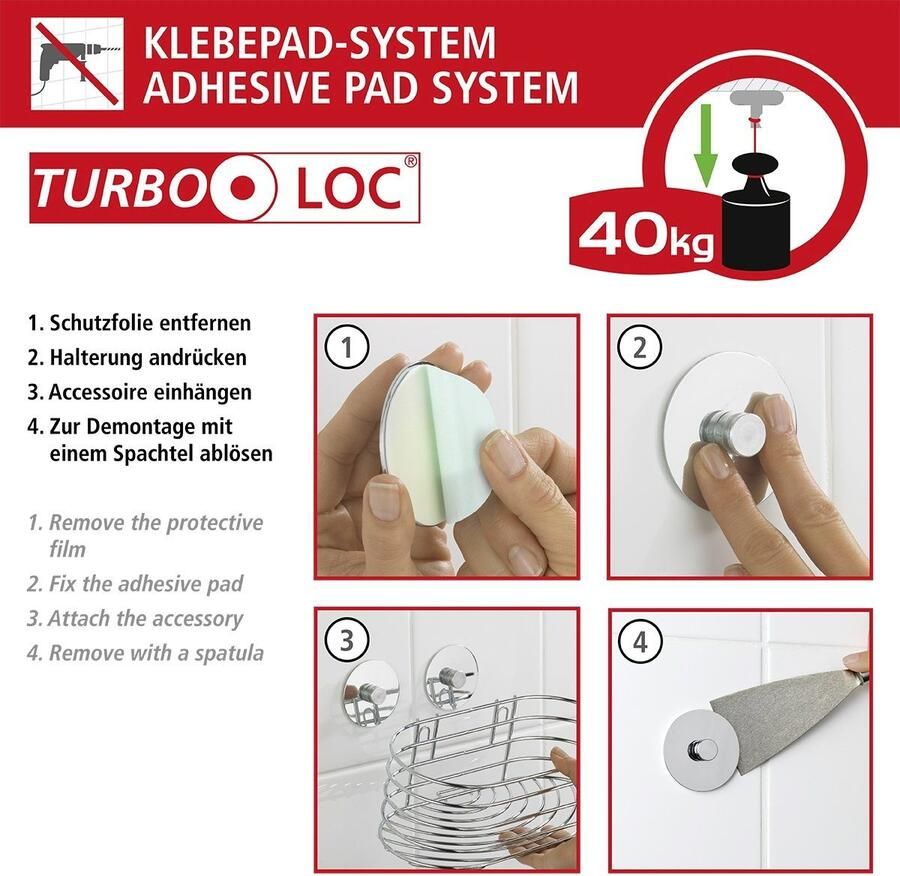 KLEBEPAD-SYSTEM
ADHESIVE PAD SYSTEM

TURBO LOC®

40kg

1. Schutzfolie entfernen
2. Halterung andrücken
3. Accessoire einhängen
4. Zur Demontage mit einem Spachtel ablösen

1. Remove the protective film
2. Fix the adhesive pad
3. Attach the accessory
4. Remove with a spatula

1

2

3

4