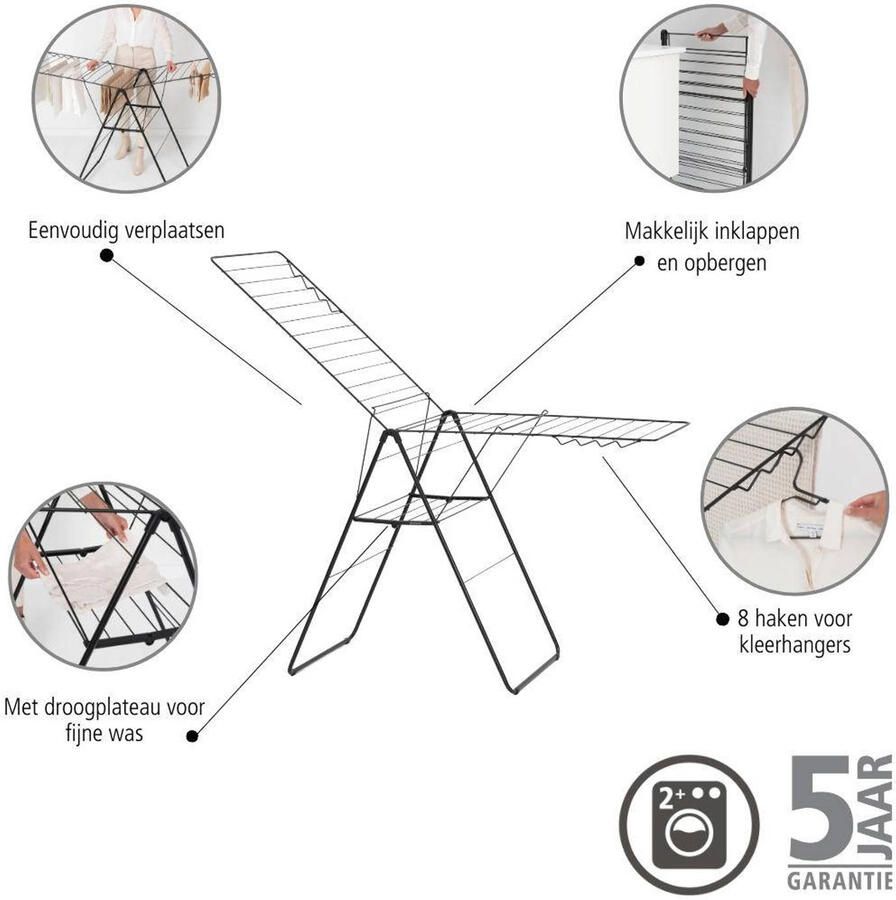 Eenvoudig verplaatsen

Makkelijk inklappen en opbergen

8 haken voor kleerhangers

Met droogplateau voor fijne was

2+

5 JAAR GARANTIE