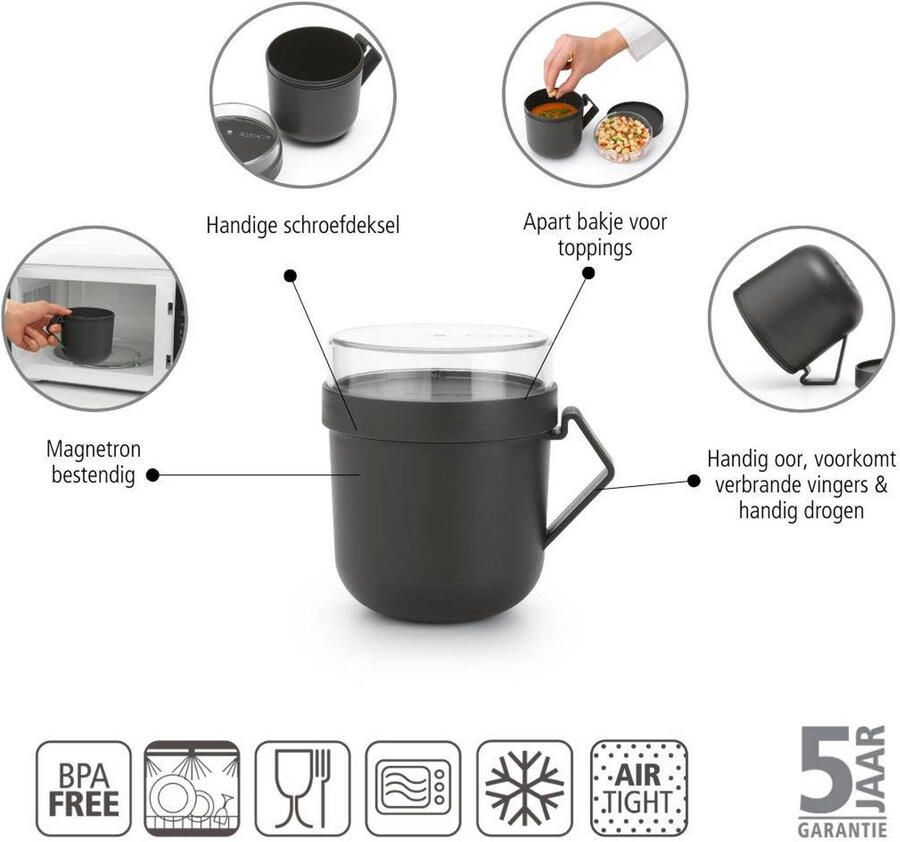 Handige schroefdeksel

Apart bakje voor toppings

Magnetron bestendig

Handig oor, voorkomt verbrande vingers & handig drogen

BPA FREE

AIR TIGHT

5 JAAR GARANTIE