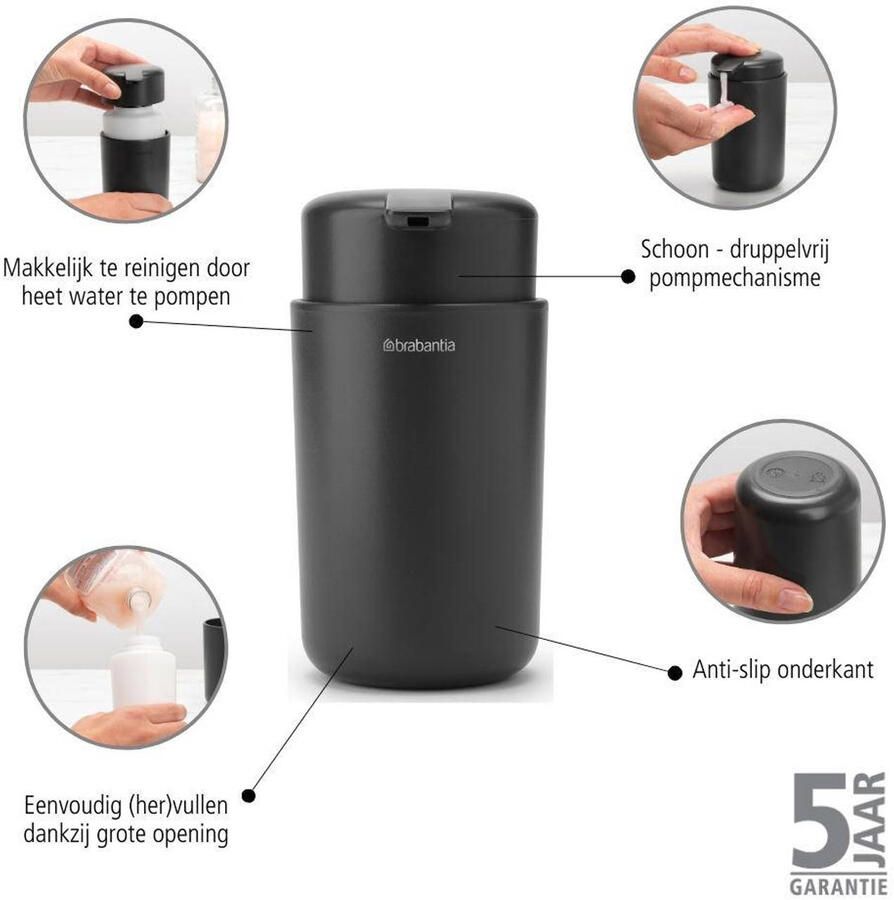 Makkelijk te reinigen door heet water te pompen

Schoon - druppelvrij pompmechanisme

brabantia

Anti-slip onderkant

Eenvoudig (her)vullen dankzij grote opening

5 JAAR GARANTIE