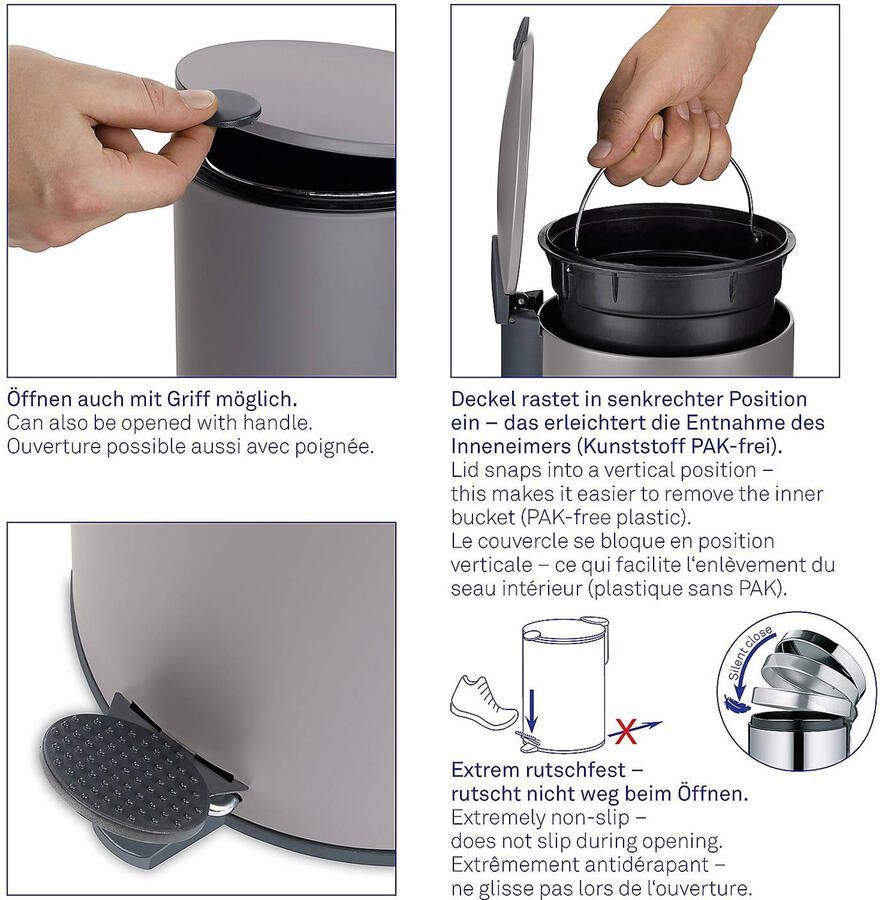 Öffnen auch mit Griff möglich.
Can also be opened with handle.
Ouverture possible aussi avec poignée.

Deckel rastet in senkrechter Position ein – das erleichtert die Entnahme des Inneneimers (Kunststoff PAK-frei).
Lid snaps into a vertical position – this makes it easier to remove the inner bucket (PAK-free plastic).
Le couvercle se bloque en position verticale – ce qui facilite l'enlèvement du seau intérieur (plastique sans PAK).

Silent close

Extrem rutschfest – rutscht nicht weg beim Öffnen.
Extremely non-slip – does not slip during opening.
Extrêmement antidérapant – ne glisse pas lors de l'ouverture.